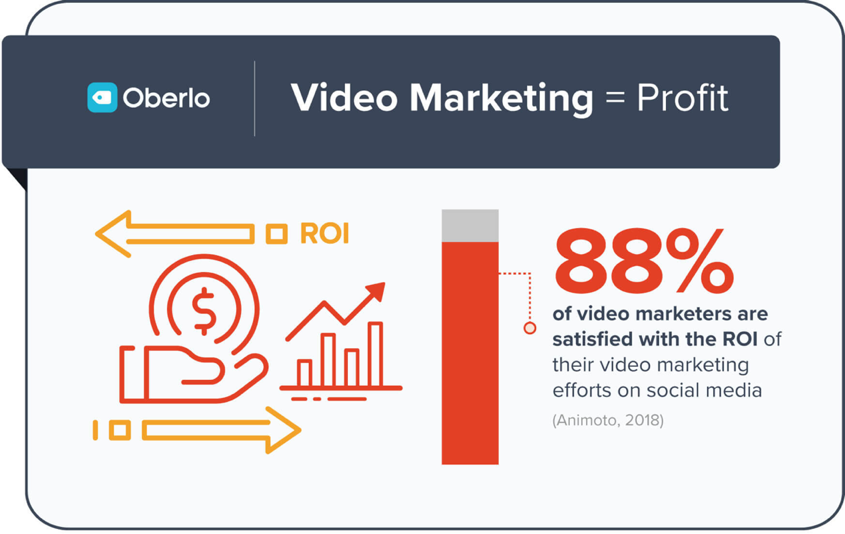 Oberlo

Video Marketing = Profit

ROI

$

88%

of video marketers are satisfied with the ROI of their video marketing efforts on social media

(Animoto, 2018)