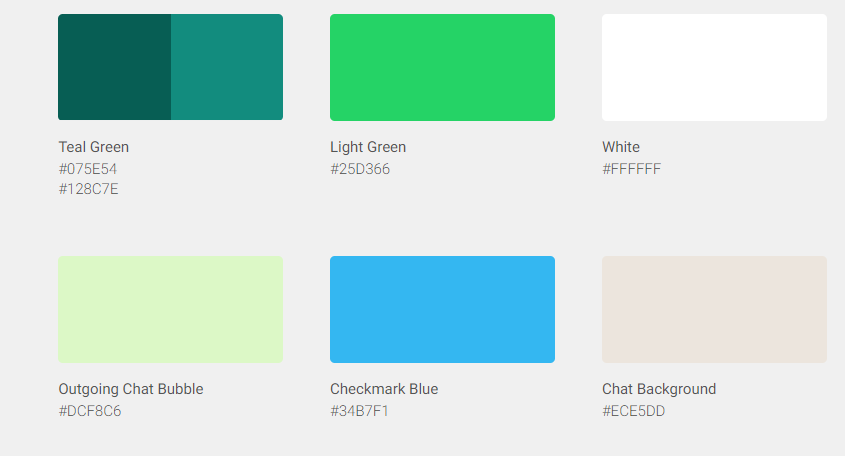 Teal Green
#075E54
#128C7E

Light Green
#25D366

White
#FFFFFF

Outgoing Chat Bubble
#DCF8C6

Checkmark Blue
#34B7F1

Chat Background
#ECE5DD